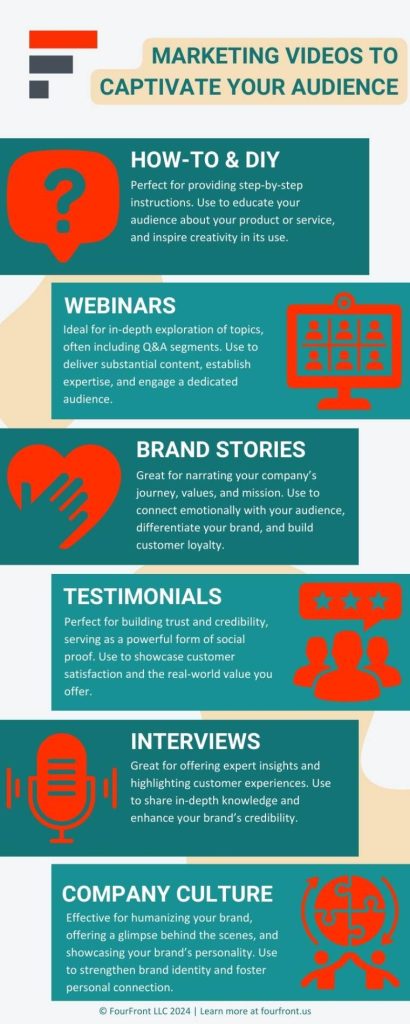 MARKETING VIDEOS TO CAPTIVATE YOUR AUDIENCE

HOW-TO & DIY
Perfect for providing step-by-step instructions. Use to educate your audience about your product or service, and inspire creativity in its use.

WEBINARS
Ideal for in-depth exploration of topics, often including Q&A segments. Use to deliver substantial content, establish expertise, and engage a dedicated audience.

BRAND STORIES
Great for narrating your company's journey, values, and mission. Use to connect emotionally with your audience, differentiate your brand, and build customer loyalty.

TESTIMONIALS
Perfect for building trust and credibility, serving as a powerful form of social proof. Use to showcase customer satisfaction and the real-world value you offer.

INTERVIEWS
Great for offering expert insights and highlighting customer experiences. Use to share in-depth knowledge and enhance your brand's credibility.

COMPANY CULTURE
Effective for humanizing your brand, offering a glimpse behind the scenes, and showcasing your brand's personality. Use to strengthen brand identity and foster personal connection.

© FourFront LLC 2024 | Learn more at fourfront.us